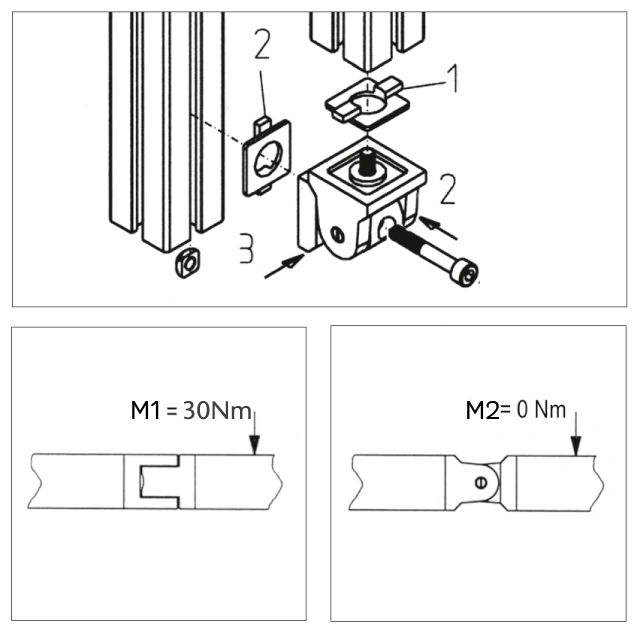 2

1

2

3

M1 = 30Nm

M2= 0 Nm