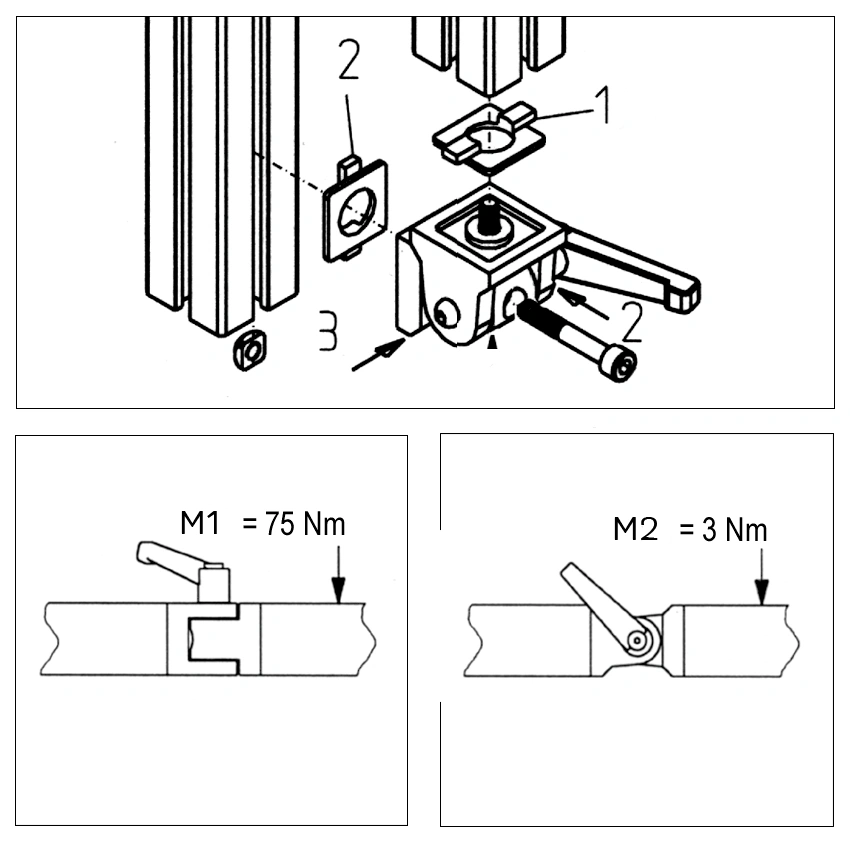 2
1
3
2

M1 = 75 Nm

M2 = 3 Nm